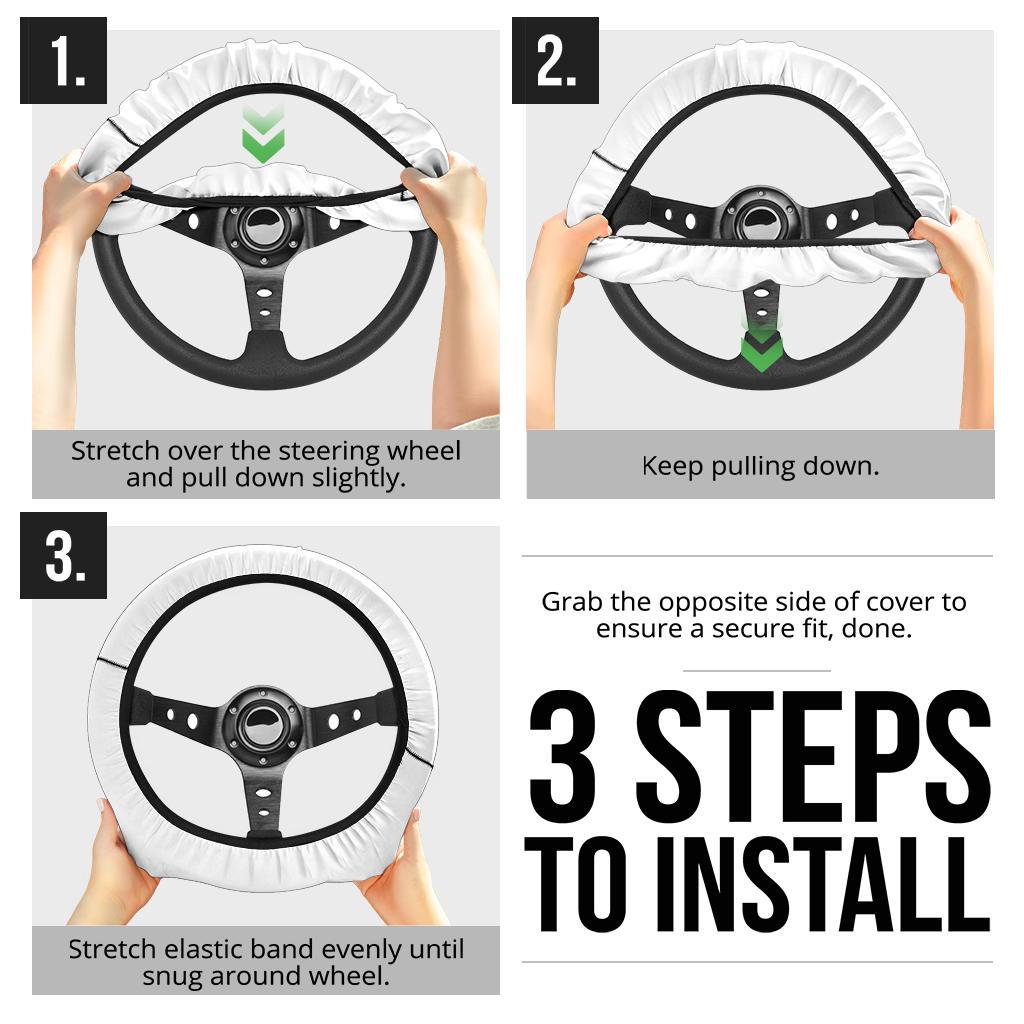 1.

Stretch over the steering wheel and pull down slightly.

2.

Keep pulling down.

3.

Stretch elastic band evenly until snug around wheel.

Grab the opposite side of cover to ensure a secure fit, done.

3 STEPS TO INSTALL